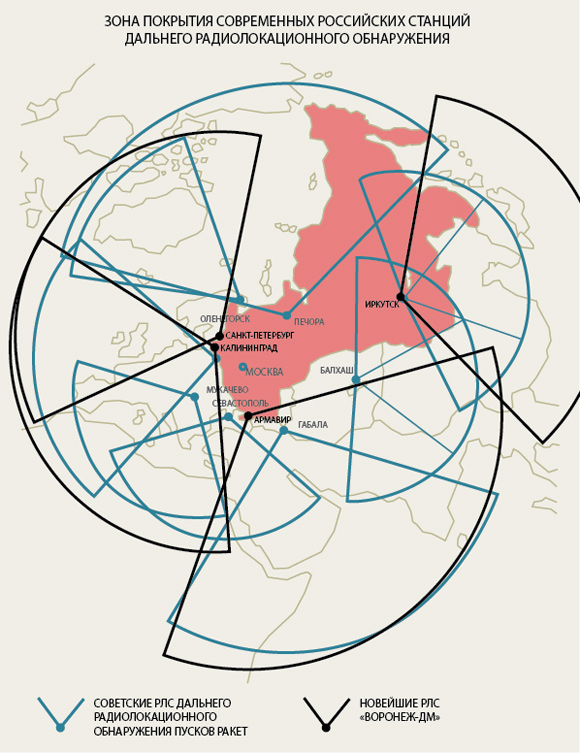 ЗОНА ПОКРЫТИЯ СОВРЕМЕННЫХ РОССИЙСКИХ СТАНЦИЙ ДАЛЬНЕГО РАДИОЛОКАЦИОННОГО ОБНАРУЖЕНИЯ

ОЛЕНЕГОРСК
ПЕЧОРА
ИРКУТСК
САНКТ-ПЕТЕРБУРГ
КАЛИНИНГРАД
МОСКВА
БАЛХАШ
МУКАЧЕВО
СЕВАСТОПОЛЬ
АРМАВИР
ГАБАЛА

СОВЕТСКИЕ РЛС ДАЛЬНЕГО РАДИОЛОКАЦИОННОГО ОБНАРУЖЕНИЯ ПУСКОВ РАКЕТ

НОВЕЙШИЕ РЛС «ВОРОНЕЖ-ДМ»