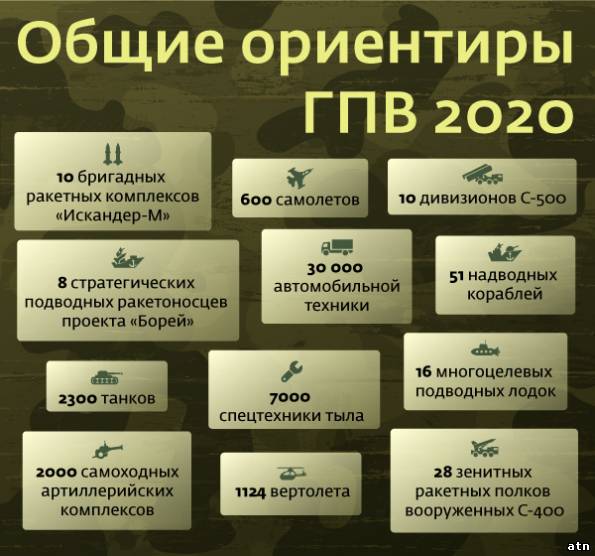 Общие ориентиры ГПВ 2020

10 бригадных ракетных комплексов «Искандер-М»

600 самолетов

10 дивизионов С-500

8 стратегических подводных ракетоносцев проекта «Борей»

30 000 автомобильной техники

51 надводных кораблей

2300 танков

7000 спецтехники тыла

16 многоцелевых подводных лодок

2000 самоходных артиллерийских комплексов

1124 вертолета

28 зенитных ракетных полков вооруженных С-400

atn